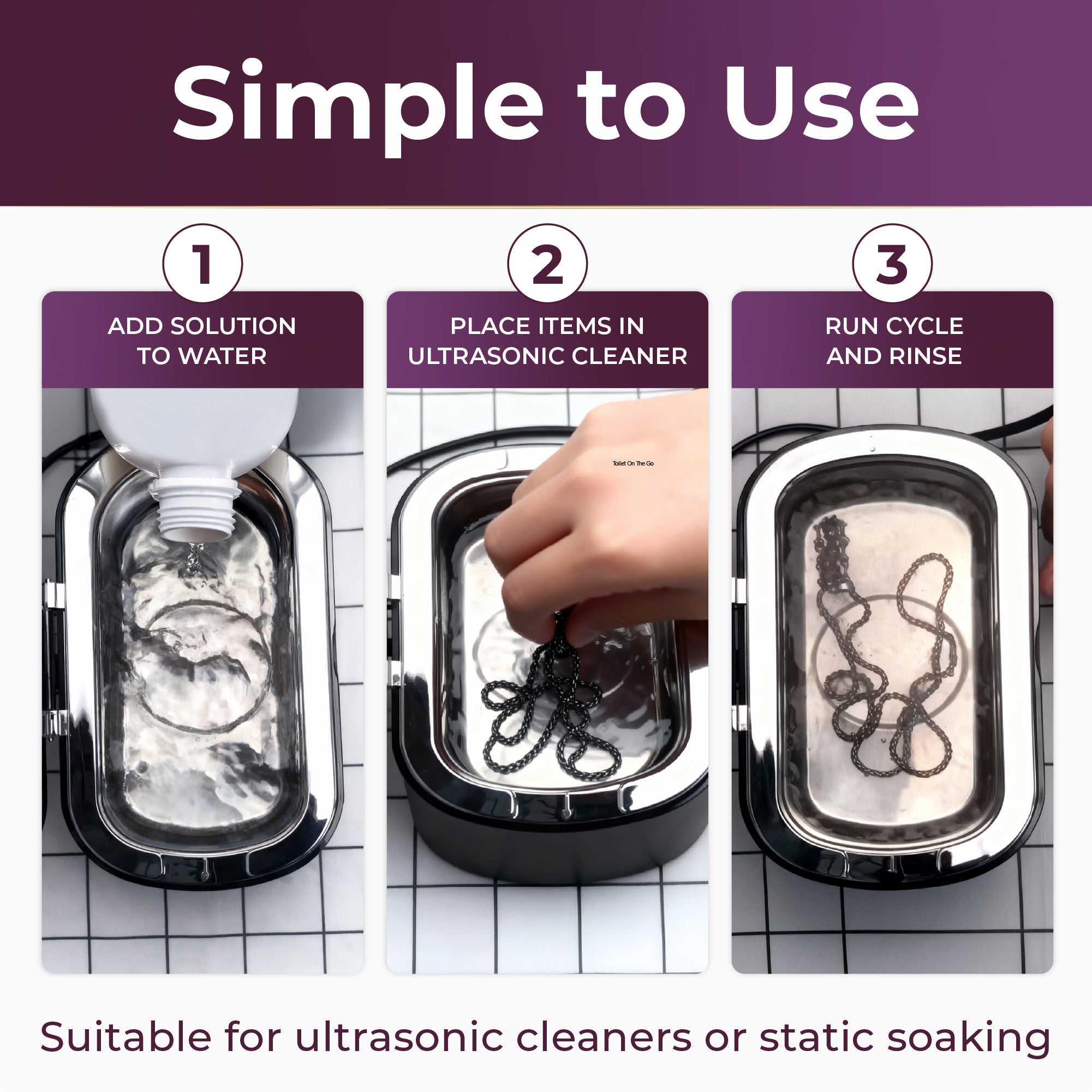 Simple to Use

1
ADD SOLUTION TO WATER

2
PLACE ITEMS IN ULTRASONIC CLEANER

Toilet On The Go

3
RUN CYCLE AND RINSE

Suitable for ultrasonic cleaners or static soaking