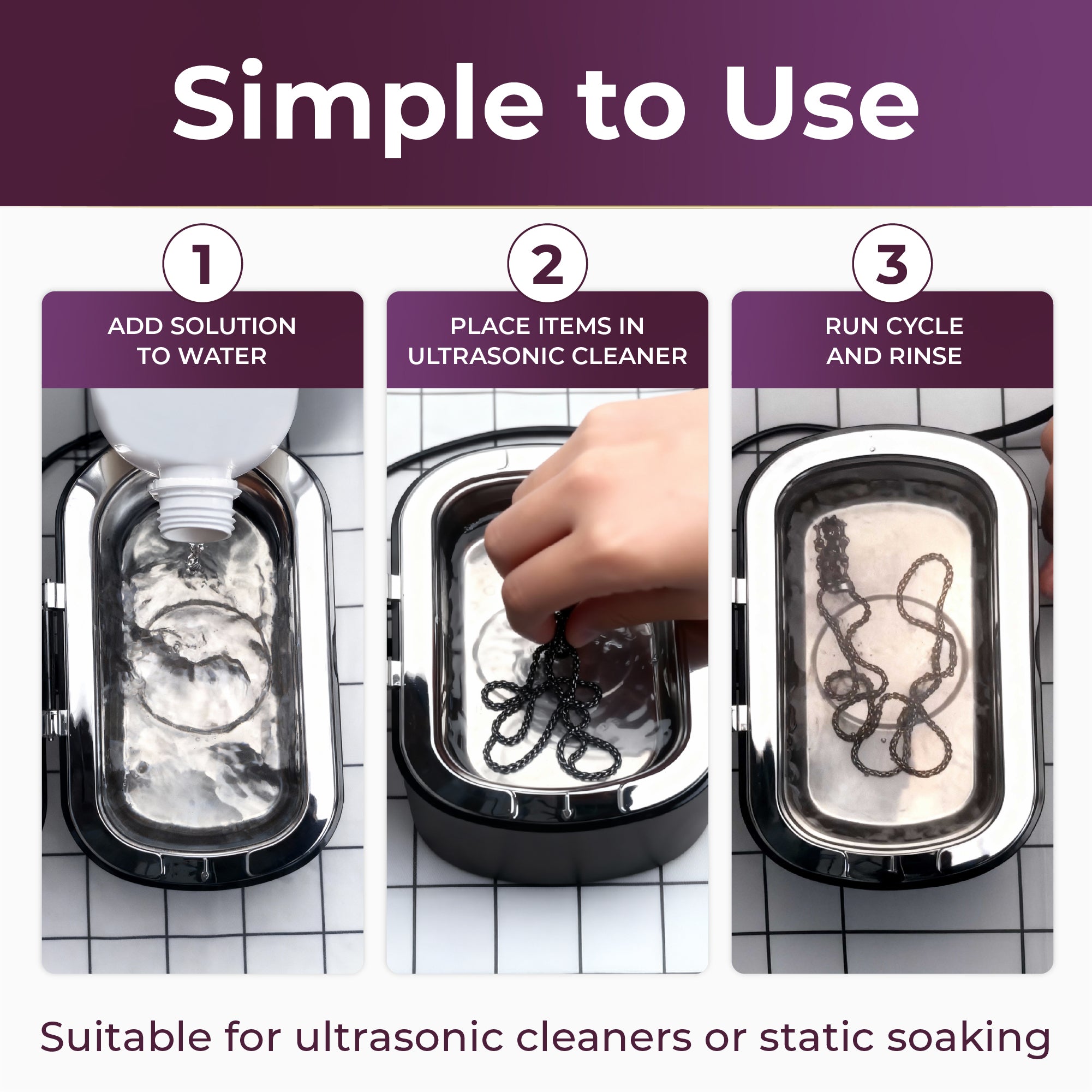 Simple to Use

1
ADD SOLUTION TO WATER

2
PLACE ITEMS IN ULTRASONIC CLEANER

3
RUN CYCLE AND RINSE

Suitable for ultrasonic cleaners or static soaking